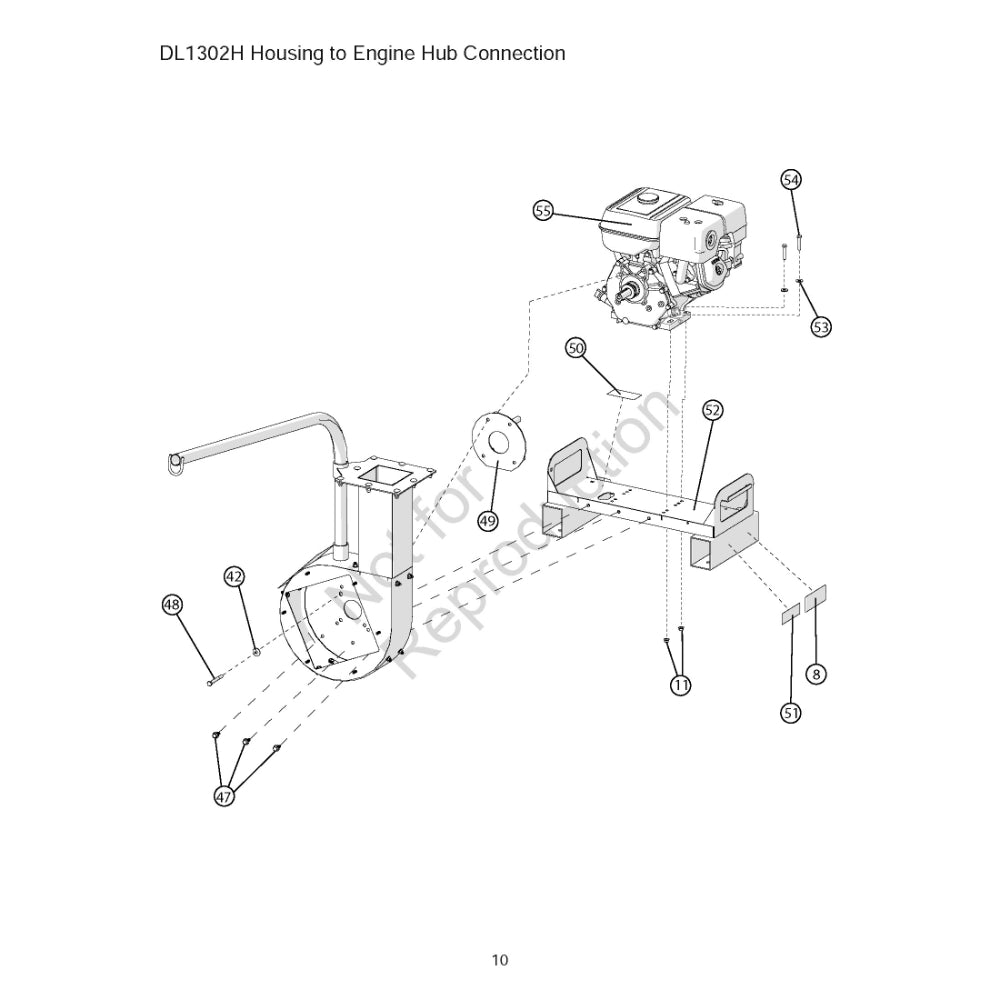 DL1302H Housing to Engine Hub Connection

54
55
53
50
52
49
42
48
11
8
51
47

Not for Reproduction

10