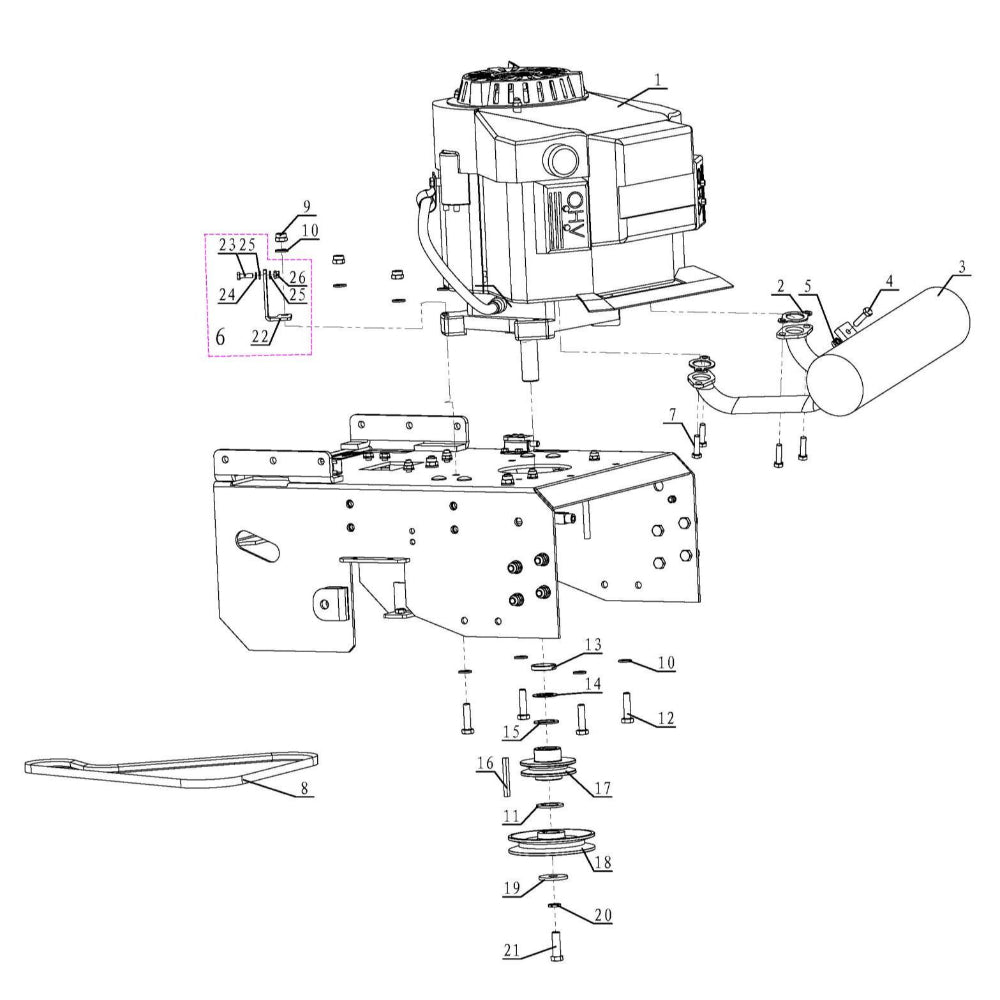 1
OHV
9
10
23
25
26
24
25
6
22
2
5
4
3
7
13
10
14
12
15
16
17
8
11
18
19
20
21